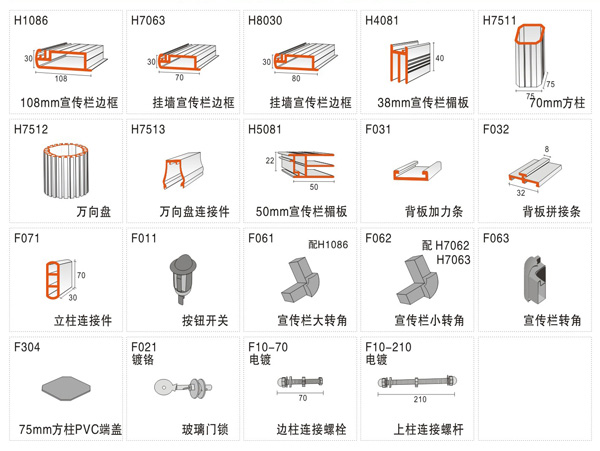 H1086
30
108
108mm宣传栏边框

H7063
30
70
挂墙宣传栏边框

H8030
30
80
挂墙宣传栏边框

H4081
40
38mm宣传栏楣板

H7511
75
75
70mm方柱

H7512
万向盘

H7513
万向盘连接件

H5081
22
50
50mm宣传栏楣板

F031
背板加力条

F032
8
32
背板拼接条

F071
70
30
立柱连接件

F011
按钮开关

F061
配H1086
宣传栏大转角

F062
配 H7062
H7063
宣传栏小转角

F063
宣传栏转角

F304
75mm方柱PVC端盖

F021
镀铬
玻璃门锁

F10-70
电镀
70
边柱连接螺栓

F10-210
电镀
210
上柱连接螺杆